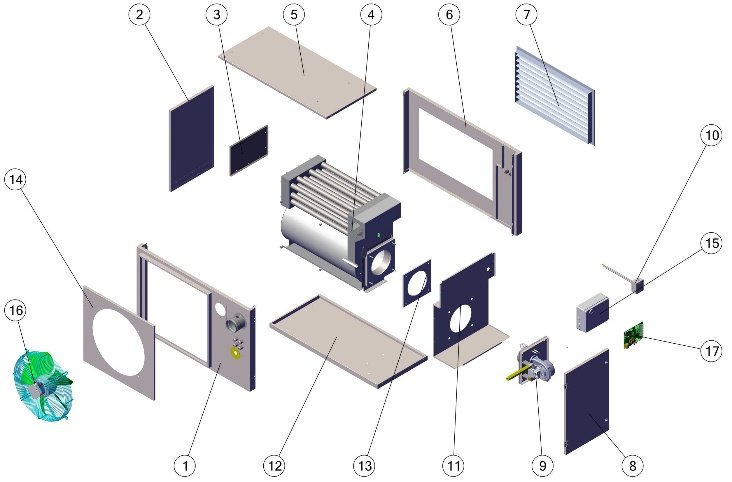 2
3
5
4
6
7
10
14
15
16
17
1
12
13
11
9
8